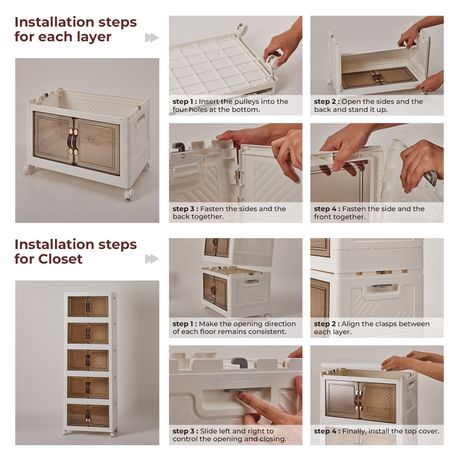 Installation steps for each layer

step 1 : Insert the pulleys into the four holes at the bottom.

step 2 : Open the sides and the back and stand it up.

step 3 : Fasten the sides and the back together.

step 4 : Fasten the side and the front together.

Installation steps for Closet

step 1 : Make the opening direction of each floor remains consistent.

step 2 : Align the clasps between each layer.

step 3 : Slide left and right to control the opening and closing.

step 4 : Finally, install the top cover.