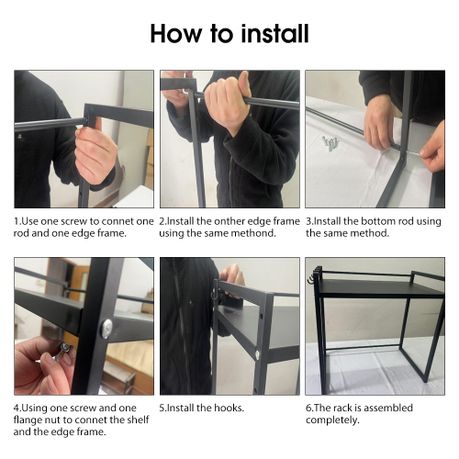 How to install

1.Use one screw to connet one rod and one edge frame.

2.Install the onther edge frame using the same methond.

3.Install the bottom rod using the same method.

4.Using one screw and one flange nut to connet the shelf and the edge frame.

5.Install the hooks.

6.The rack is assembled completely.