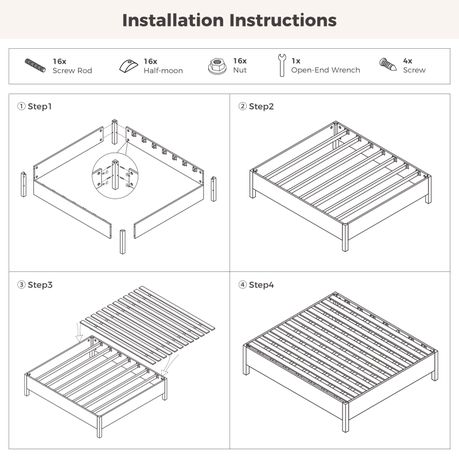 Installation Instructions

16x Screw Rod

16x Half-moon

16x Nut

1x Open-End Wrench

4x Screw

① Step1

② Step2

③ Step3

④ Step4