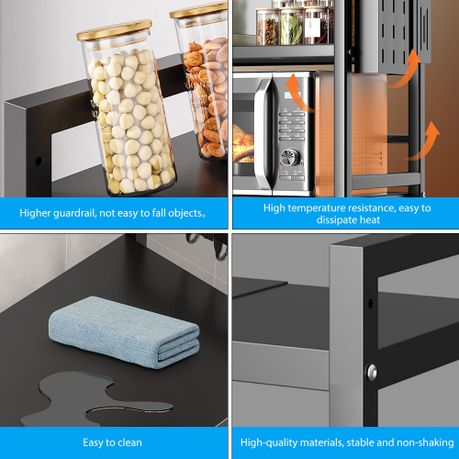 Higher guardrail, not easy to fall objects。

High temperature resistance, easy to dissipate heat

Easy to clean

High-quality materials, stable and non-shaking