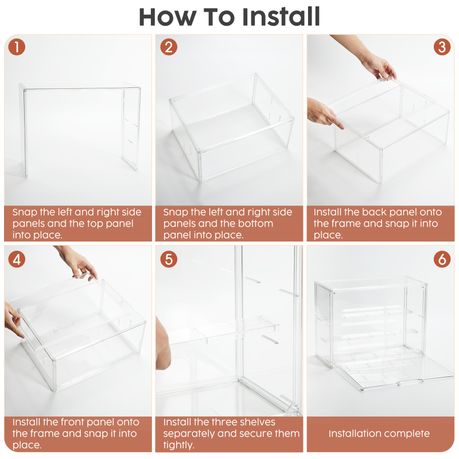 How To Install

1

Snap the left and right side panels and the top panel into place.

2

Snap the left and right side panels and the bottom panel into place.

3

Install the back panel onto the frame and snap it into place.

4

Install the front panel onto the frame and snap it into place.

5

Install the three shelves separately and secure them tightly.

6

Installation complete