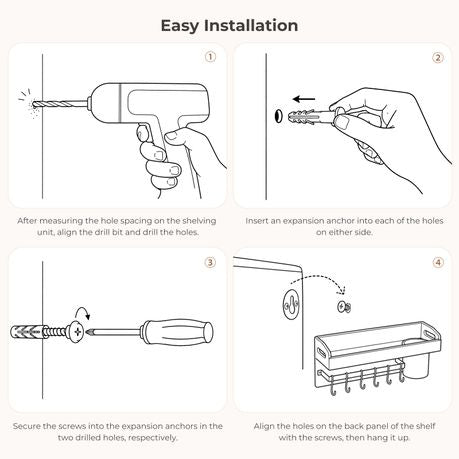 Easy Installation

①

After measuring the hole spacing on the shelving unit, align the drill bit and drill the holes.

②

Insert an expansion anchor into each of the holes on either side.

③

Secure the screws into the expansion anchors in the two drilled holes, respectively.

④

Align the holes on the back panel of the shelf with the screws, then hang it up.