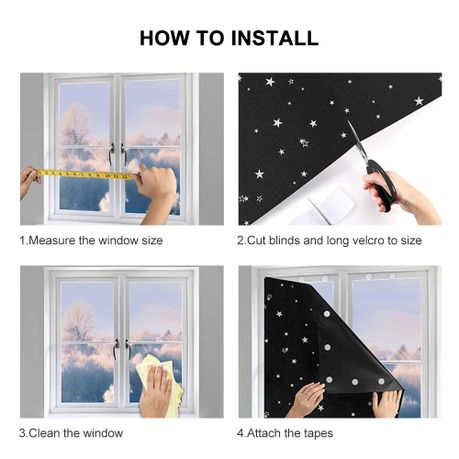 HOW TO INSTALL

1.Measure the window size

2.Cut blinds and long velcro to size

3.Clean the window

4.Attach the tapes