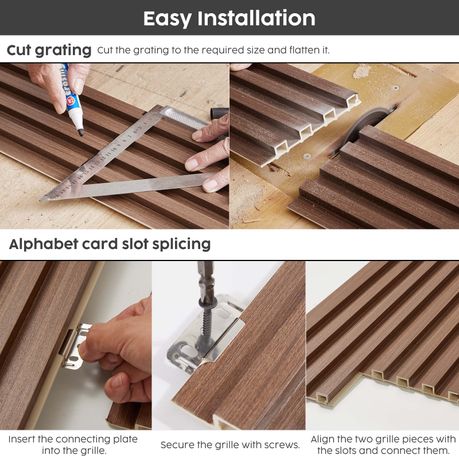 Easy Installation

Cut grating Cut the grating to the required size and flatten it.

Alphabet card slot splicing

Insert the connecting plate into the grille.

Secure the grille with screws.

Align the two grille pieces with the slots and connect them.