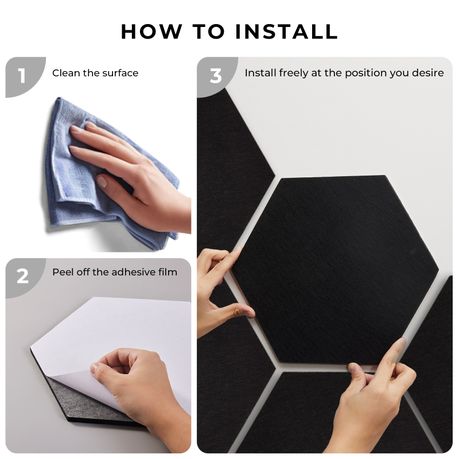 HOW TO INSTALL

1 Clean the surface

2 Peel off the adhesive film

3 Install freely at the position you desire