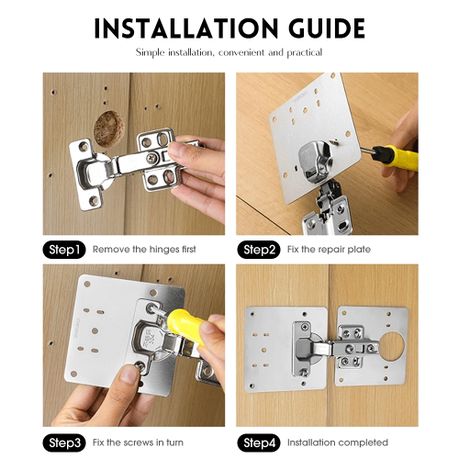 INSTALLATION GUIDE

Simple installation, convenient and practical

Step1 Remove the hinges first

Step2 Fix the repair plate

Step3 Fix the screws in turn

Step4 Installation completed