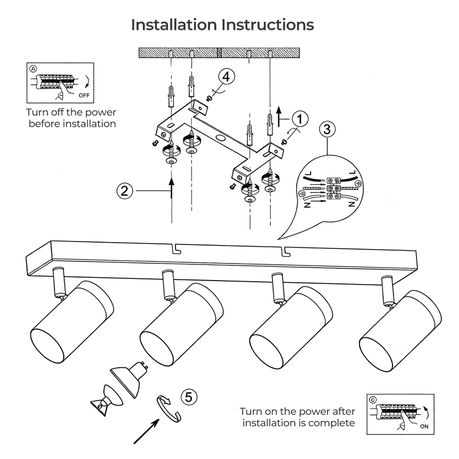 Installation Instructions

A

OFF

Turn off the power before installation

4

1

3

L

L

N

N

2

5

Turn on the power after installation is complete

C

ON