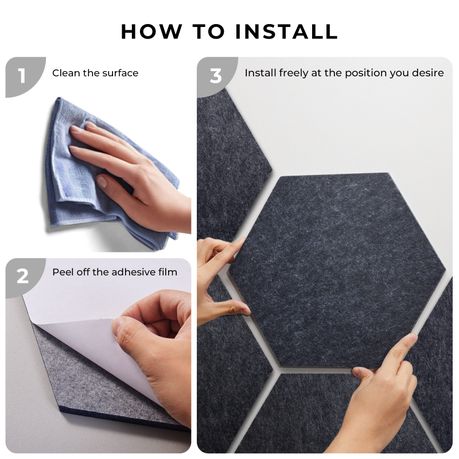 HOW TO INSTALL

1 Clean the surface

2 Peel off the adhesive film

3 Install freely at the position you desire