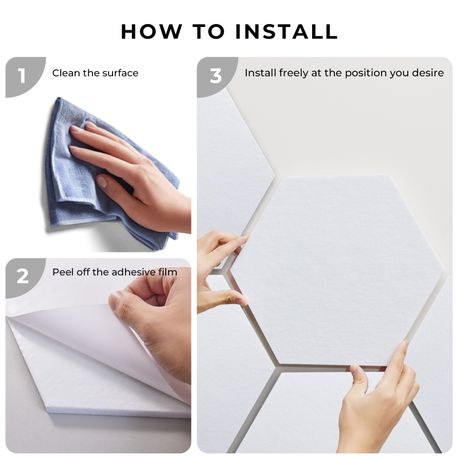 HOW TO INSTALL

1 Clean the surface

2 Peel off the adhesive film

3 Install freely at the position you desire