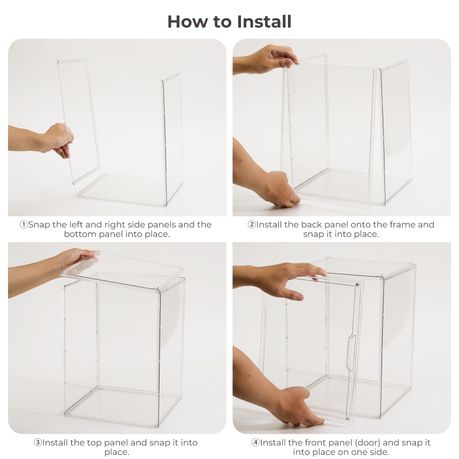 How to Install

①Snap the left and right side panels and the bottom panel into place.

②Install the back panel onto the frame and snap it into place.

③Install the top panel and snap it into place.

④Install the front panel (door) and snap it into place on one side.