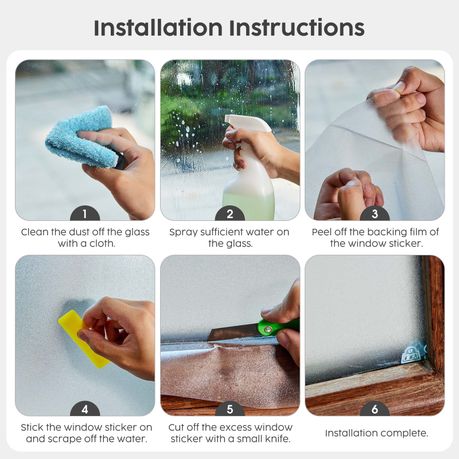 Installation Instructions

1

Clean the dust off the glass with a cloth.

2

Spray sufficient water on the glass.

3

Peel off the backing film of the window sticker.

4

Stick the window sticker on and scrape off the water.

5

Cut off the excess window sticker with a small knife.

6

Installation complete.