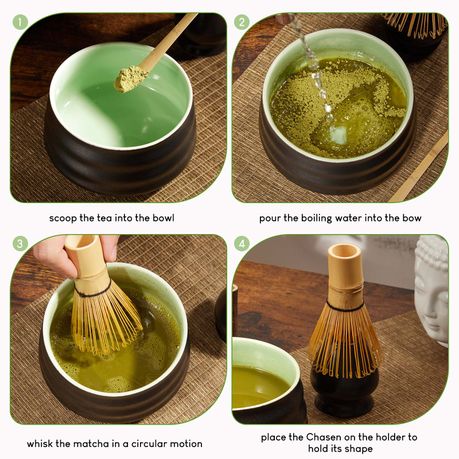 1

scoop the tea into the bowl

2

pour the boiling water into the bow

3

whisk the matcha in a circular motion

4

place the Chasen on the holder to hold its shape