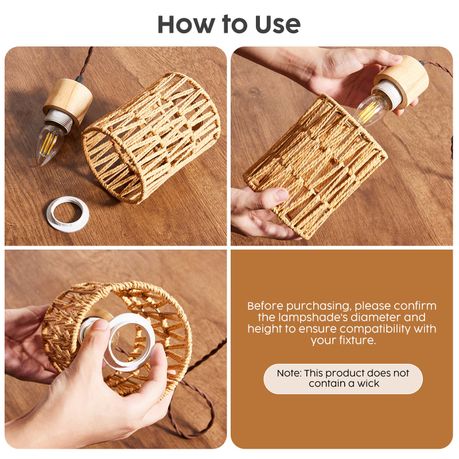 How to Use

Before purchasing, please confirm the lampshade's diameter and height to ensure compatibility with your fixture.

Note: This product does not contain a wick