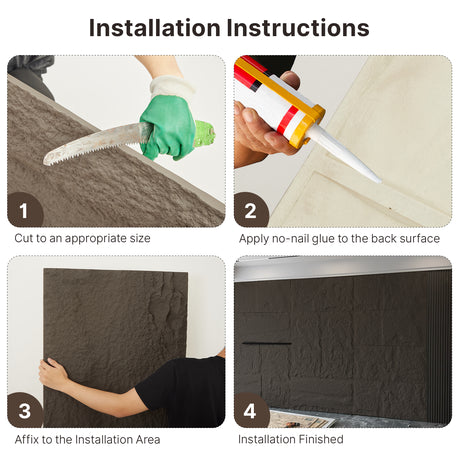 Installation Instructions

1

Cut to an appropriate size

2

Apply no-nail glue to the back surface

3

Affix to the Installation Area

4

Installation Finished