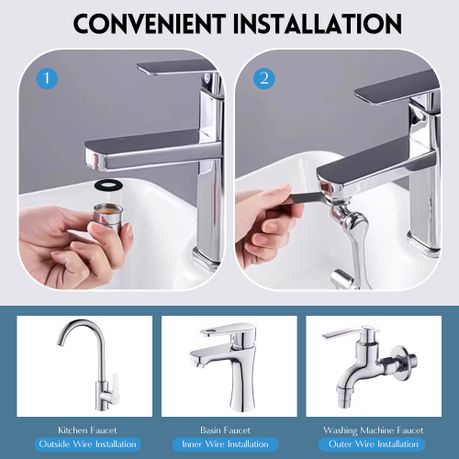 CONVENIENT INSTALLATION

1

2

Kitchen Faucet
Outside Wire Installation

Basin Faucet
Inner Wire Installation

Washing Machine Faucet
Outer Wire Installation