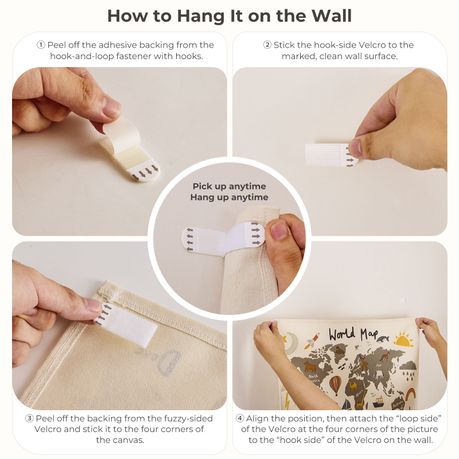 How to Hang It on the Wall

① Peel off the adhesive backing from the hook-and-loop fastener with hooks.

② Stick the hook-side Velcro to the marked, clean wall surface.

Pick up anytime
Hang up anytime

World Map

③ Peel off the backing from the fuzzy-sided Velcro and stick it to the four corners of the canvas.

④ Align the position, then attach the "loop side" of the Velcro at the four corners of the picture to the "hook side" of the Velcro on the wall.