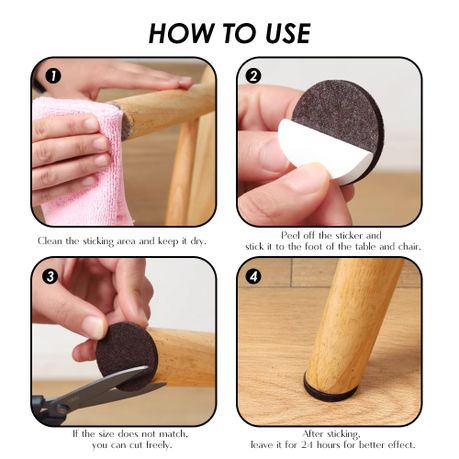 HOW TO USE

1

Clean the sticking area and keep it dry.

2

Peel off the sticker and stick it to the foot of the table and chair.

3

If the size does not match, you can cut freely.

4

After sticking, leave it for 24 hours for better effect.