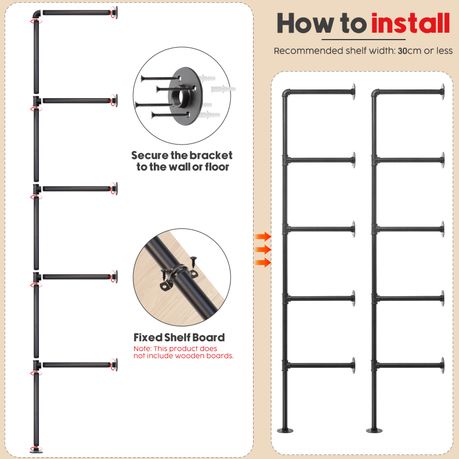 How to install

Recommended shelf width: 30cm or less

Secure the bracket to the wall or floor

Fixed Shelf Board

Note: This product does not include wooden boards.