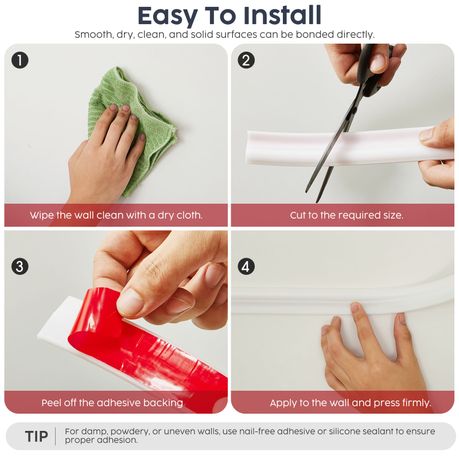 Easy To Install
Smooth, dry, clean, and solid surfaces can be bonded directly.

1
Wipe the wall clean with a dry cloth.

2
Cut to the required size.

3
Peel off the adhesive backing

4
Apply to the wall and press firmly.

TIP For damp, powdery, or uneven walls, use nail-free adhesive or silicone sealant to ensure proper adhesion.