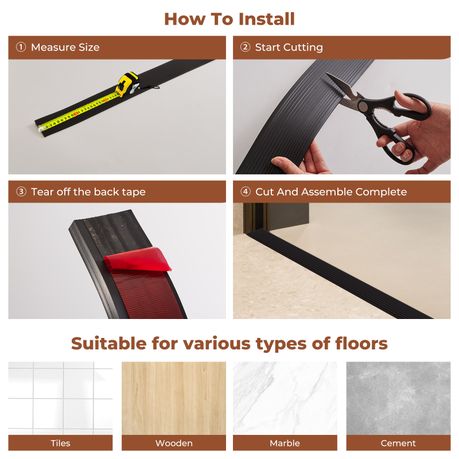 How To Install

① Measure Size

② Start Cutting

③ Tear off the back tape

④ Cut And Assemble Complete

Suitable for various types of floors

Tiles

Wooden

Marble

Cement