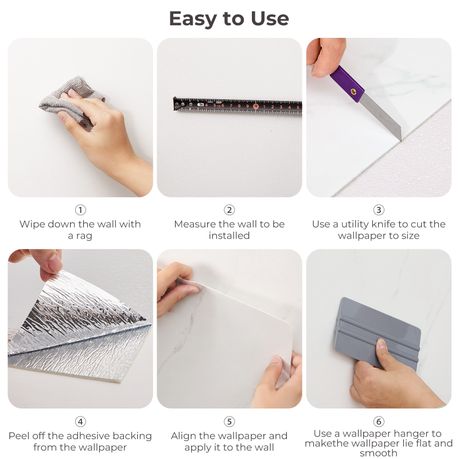 Easy to Use

①
Wipe down the wall with a rag

②
Measure the wall to be installed

③
Use a utility knife to cut the wallpaper to size

④
Peel off the adhesive backing from the wallpaper

⑤
Align the wallpaper and apply it to the wall

⑥
Use a wallpaper hanger to makethe wallpaper lie flat and smooth