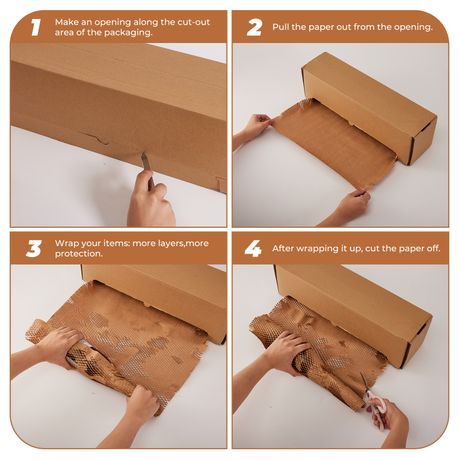 1 Make an opening along the cut-out area of the packaging.

2 Pull the paper out from the opening.

3 Wrap your items: more layers,more protection.

4 After wrapping it up, cut the paper off.