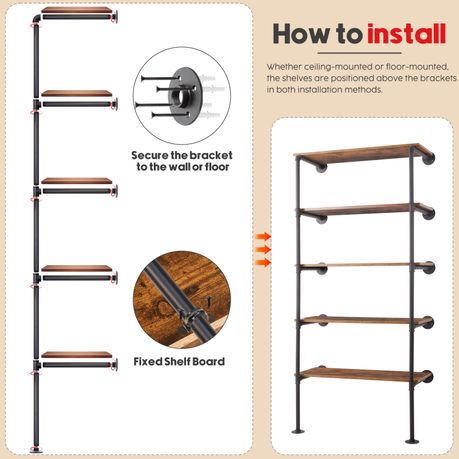 How to install

Whether ceiling-mounted or floor-mounted, the shelves are positioned above the brackets in both installation methods.

Secure the bracket to the wall or floor

Fixed Shelf Board