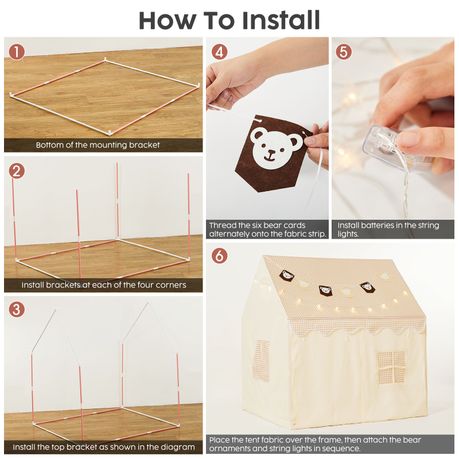 How To Install

1
Bottom of the mounting bracket

2
Install brackets at each of the four corners

3
Install the top bracket as shown in the diagram

4
Thread the six bear cards alternately onto the fabric strip.

5
Install batteries in the string lights.

6
Place the tent fabric over the frame, then attach the bear ornaments and string lights in sequence.