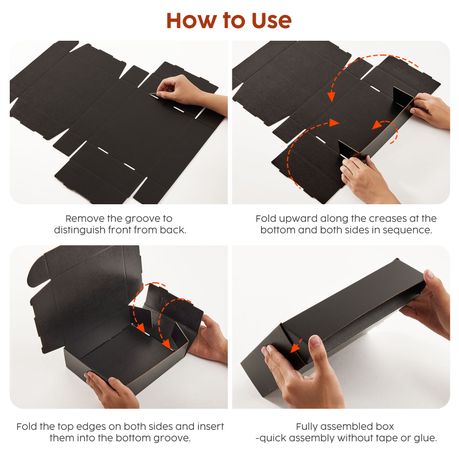 How to Use

Remove the groove to distinguish front from back.

Fold upward along the creases at the bottom and both sides in sequence.

Fold the top edges on both sides and insert them into the bottom groove.

Fully assembled box -quick assembly without tape or glue.