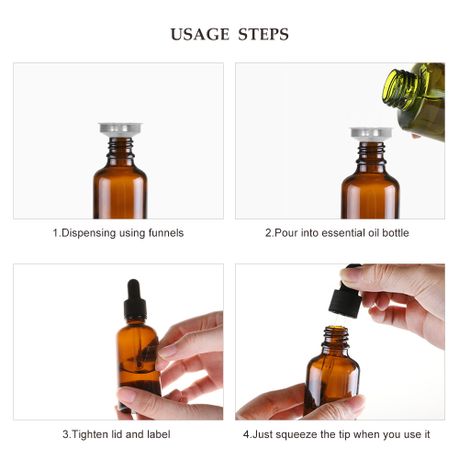 USAGE STEPS

1.Dispensing using funnels

2.Pour into essential oil bottle

3.Tighten lid and label

4.Just squeeze the tip when you use it