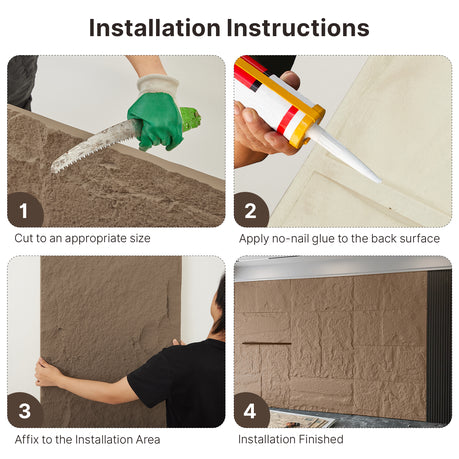 Installation Instructions

1
Cut to an appropriate size

2
Apply no-nail glue to the back surface

3
Affix to the Installation Area

4
Installation Finished