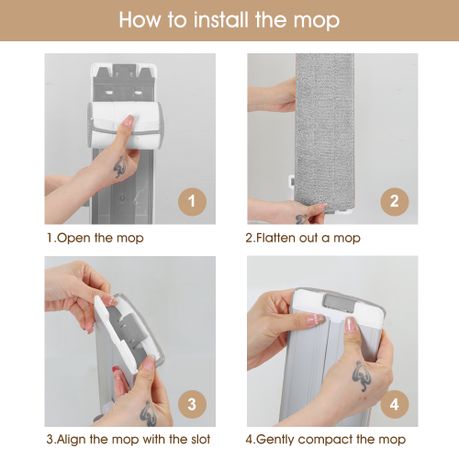 How to install the mop

1

1.Open the mop

2

2.Flatten out a mop

3

3.Align the mop with the slot

4

4.Gently compact the mop