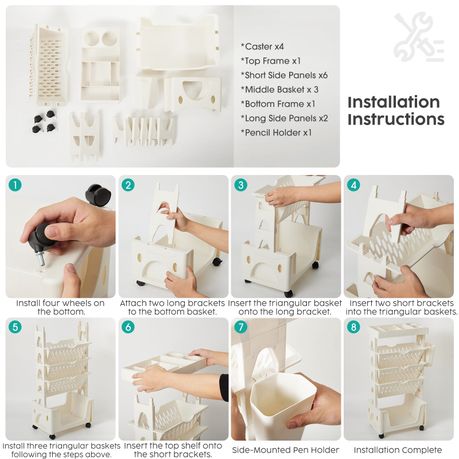 *Caster x4
*Top Frame x1
*Short Side Panels x6
*Middle Basket x 3
*Bottom Frame x1
*Long Side Panels x2
*Pencil Holder x1

Installation Instructions

1
Install four wheels on the bottom.

2
Attach two long brackets to the bottom basket.

3
Insert the triangular basket onto the long bracket.

4
Insert two short brackets into the triangular baskets.

5
Install three triangular baskets following the steps above.

6
Insert the top shelf onto the short brackets.

7
Side-Mounted Pen Holder

8
Installation Complete