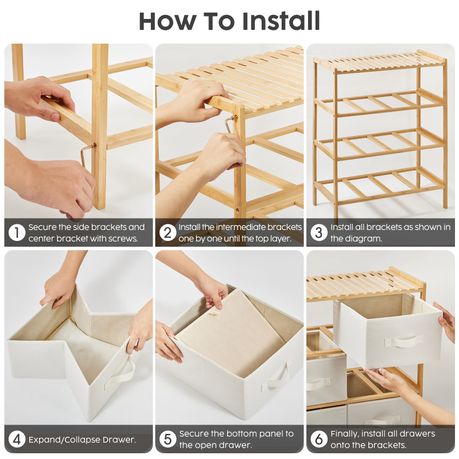 How To Install

1 Secure the side brackets and center bracket with screws.

2 Install the intermediate brackets one by one until the top layer.

3 Install all brackets as shown in the diagram.

4 Expand/Collapse Drawer.

5 Secure the bottom panel to the open drawer.

6 Finally, install all drawers onto the brackets.