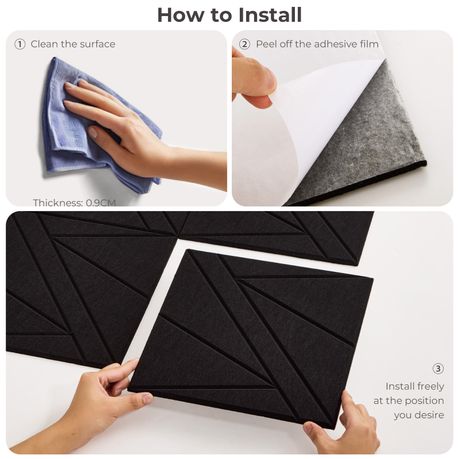 How to Install

① Clean the surface

Thickness: 0.9CM

② Peel off the adhesive film

③
Install freely at the position you desire