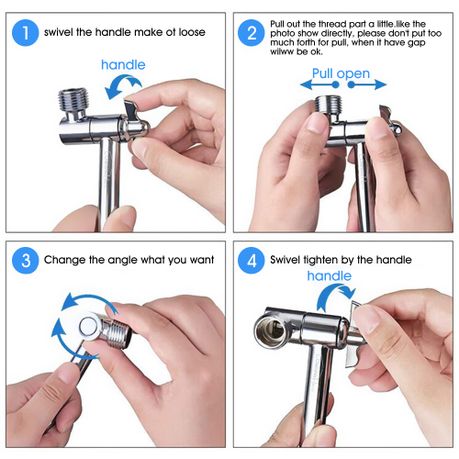 1 swivel the handle make ot loose

handle

2 Pull out the thread part a little.like the photo show directly, please don't put too much forth for pull, when it have gap wilww be ok.

Pull open

3 Change the angle what you want

4 Swivel tighten by the handle

handle