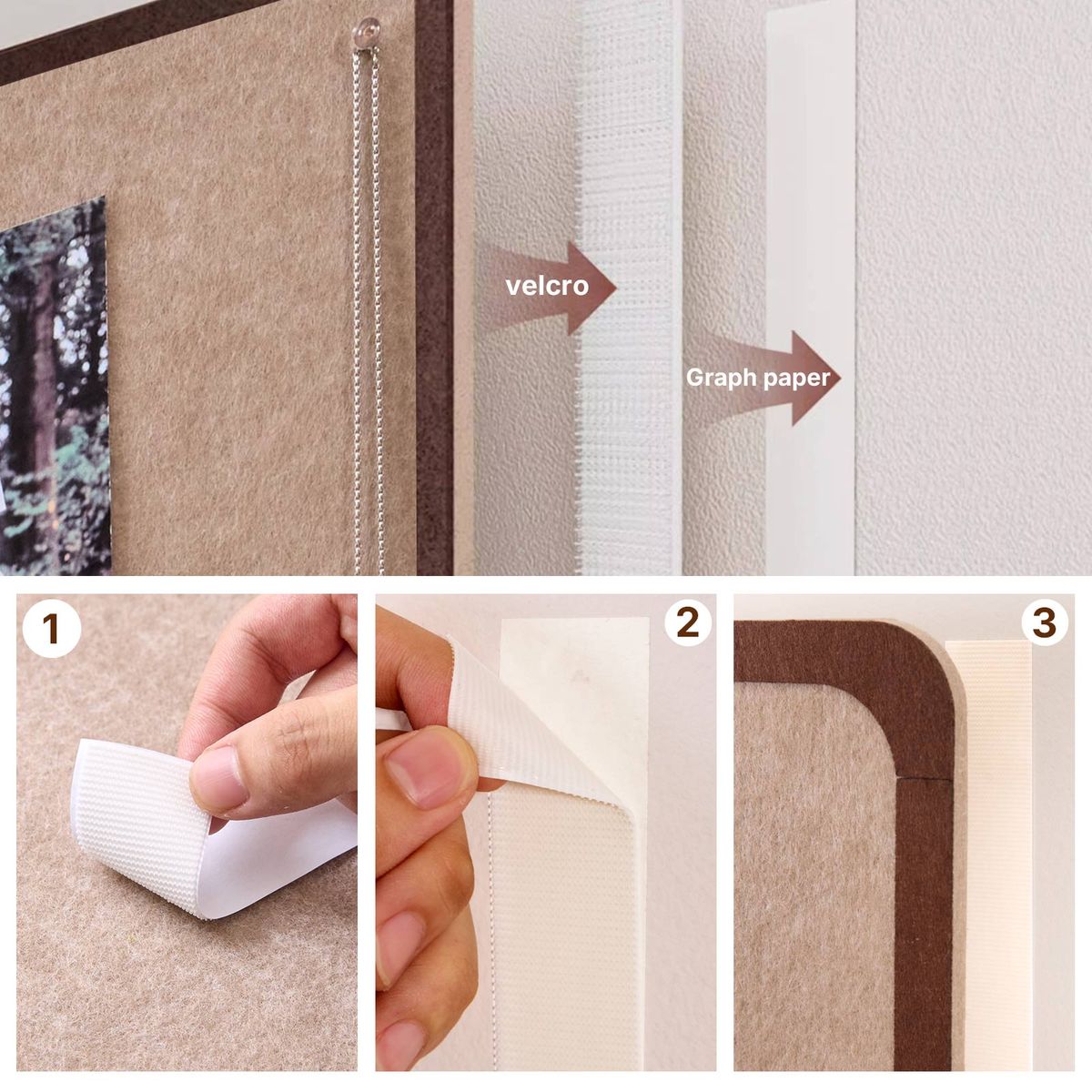 velcro

Graph paper

1

2

3