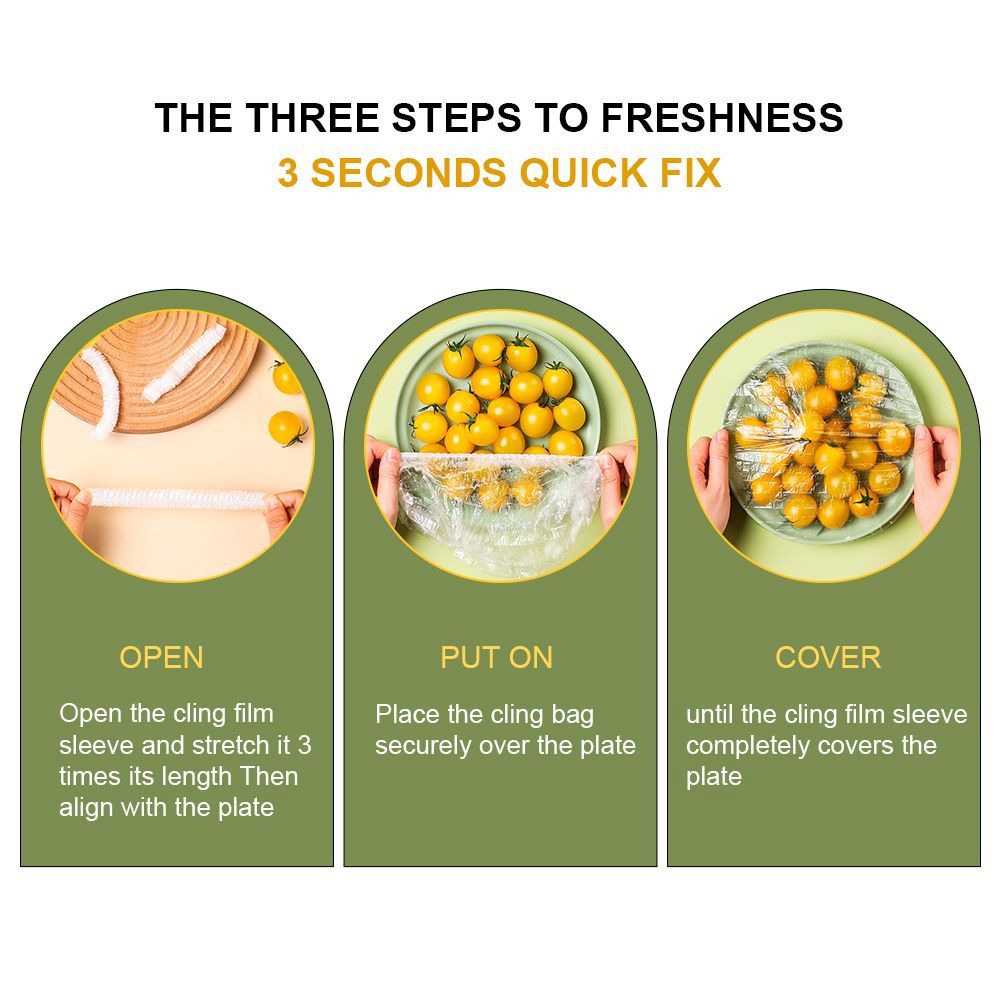 THE THREE STEPS TO FRESHNESS
3 SECONDS QUICK FIX

OPEN

Open the cling film sleeve and stretch it 3 times its length Then align with the plate

PUT ON

Place the cling bag securely over the plate

COVER

until the cling film sleeve completely covers the plate