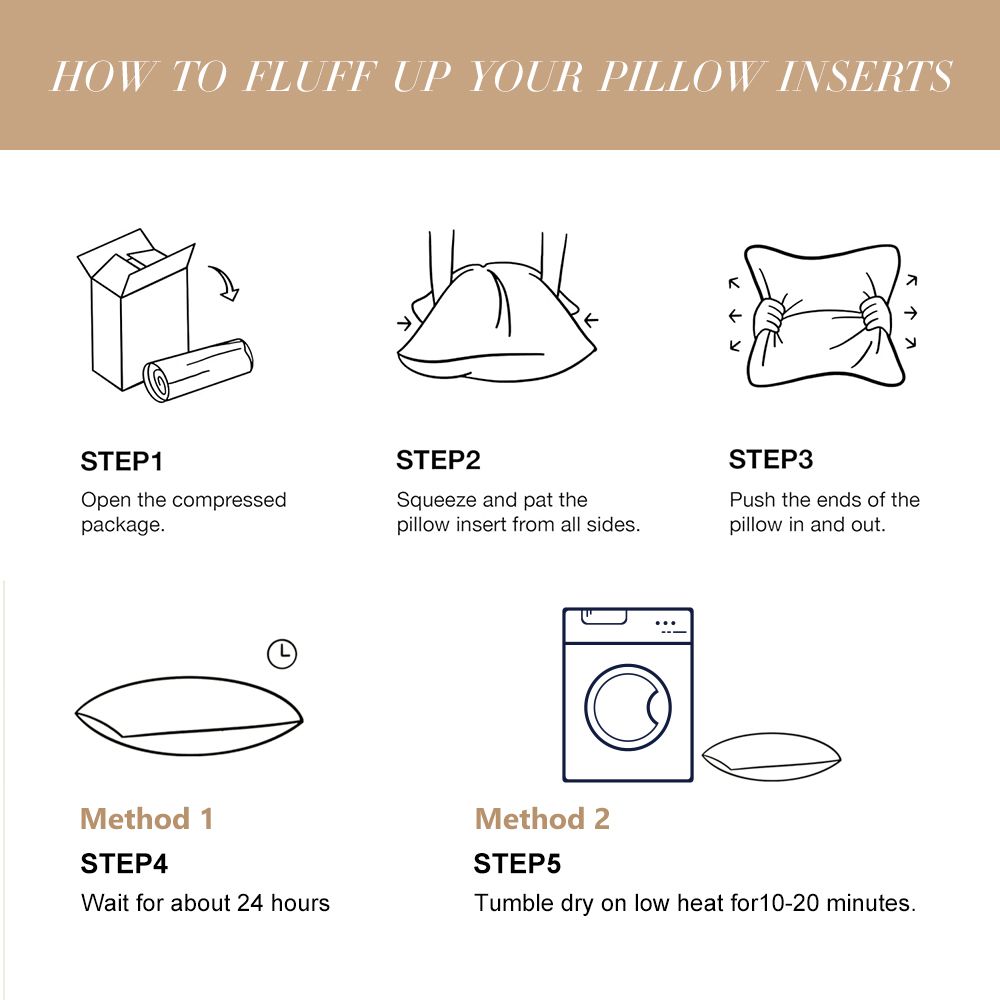 HOW TO FLUFF UP YOUR PILLOW INSERTS

STEP1
Open the compressed package.

STEP2
Squeeze and pat the pillow insert from all sides.

STEP3
Push the ends of the pillow in and out.

Method 1
STEP4
Wait for about 24 hours

Method 2
STEP5
Tumble dry on low heat for10-20 minutes.