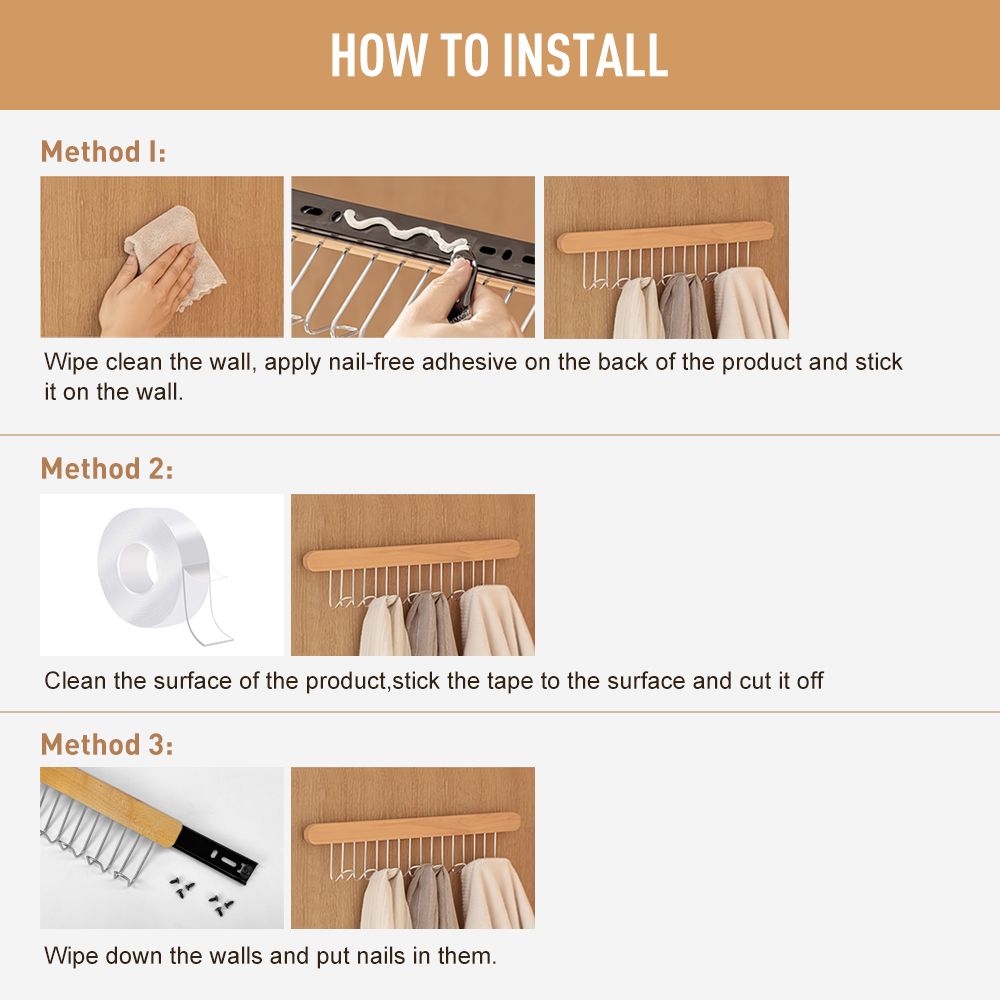 HOW TO INSTALL

Method I:

Wipe clean the wall, apply nail-free adhesive on the back of the product and stick it on the wall.

Method 2:

Clean the surface of the product,stick the tape to the surface and cut it off

Method 3:

Wipe down the walls and put nails in them.