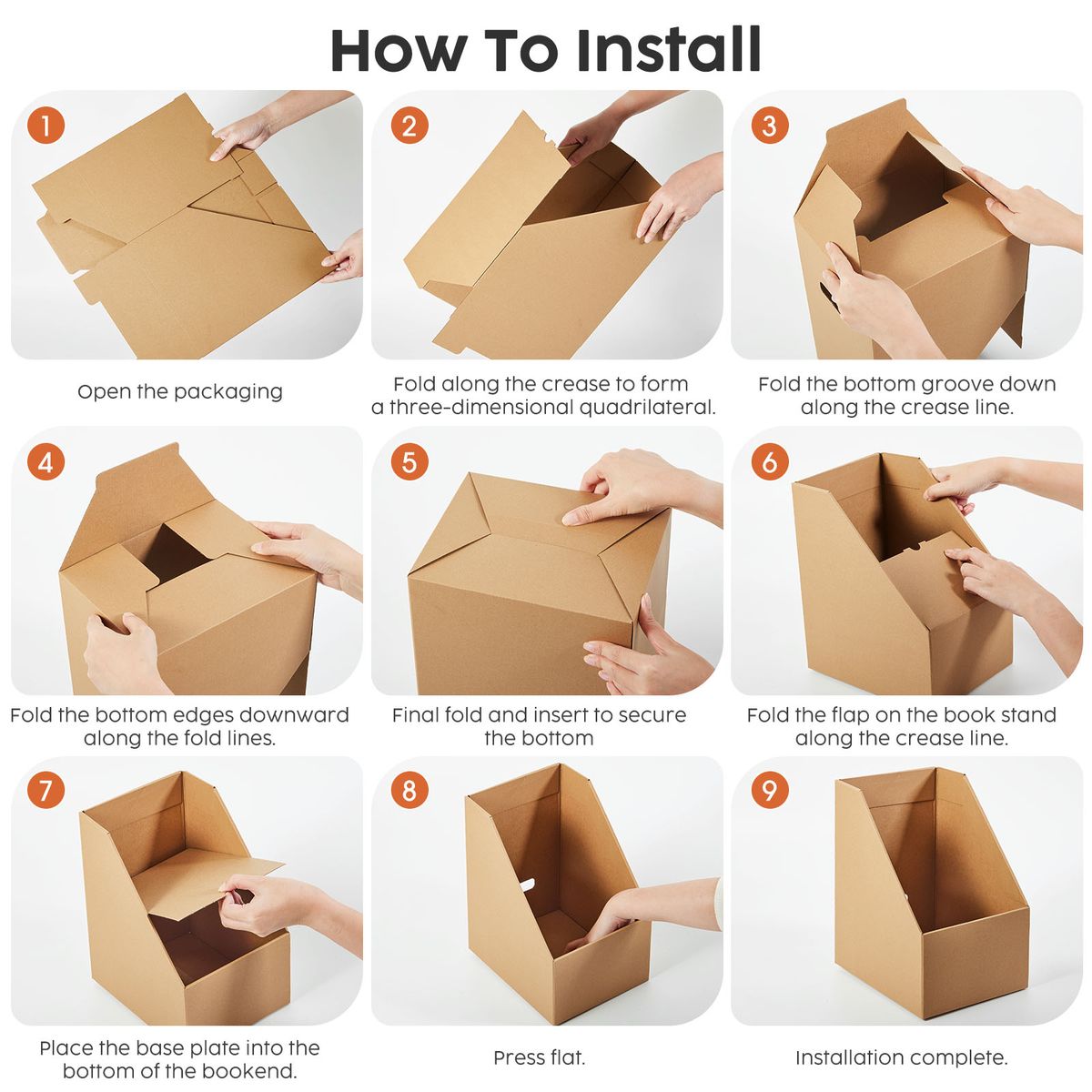 How To Install

1

Open the packaging

2

Fold along the crease to form a three-dimensional quadrilateral.

3

Fold the bottom groove down along the crease line.

4

Fold the bottom edges downward along the fold lines.

5

Final fold and insert to secure the bottom

6

Fold the flap on the book stand along the crease line.

7

Place the base plate into the bottom of the bookend.

8

Press flat.

9

Installation complete.