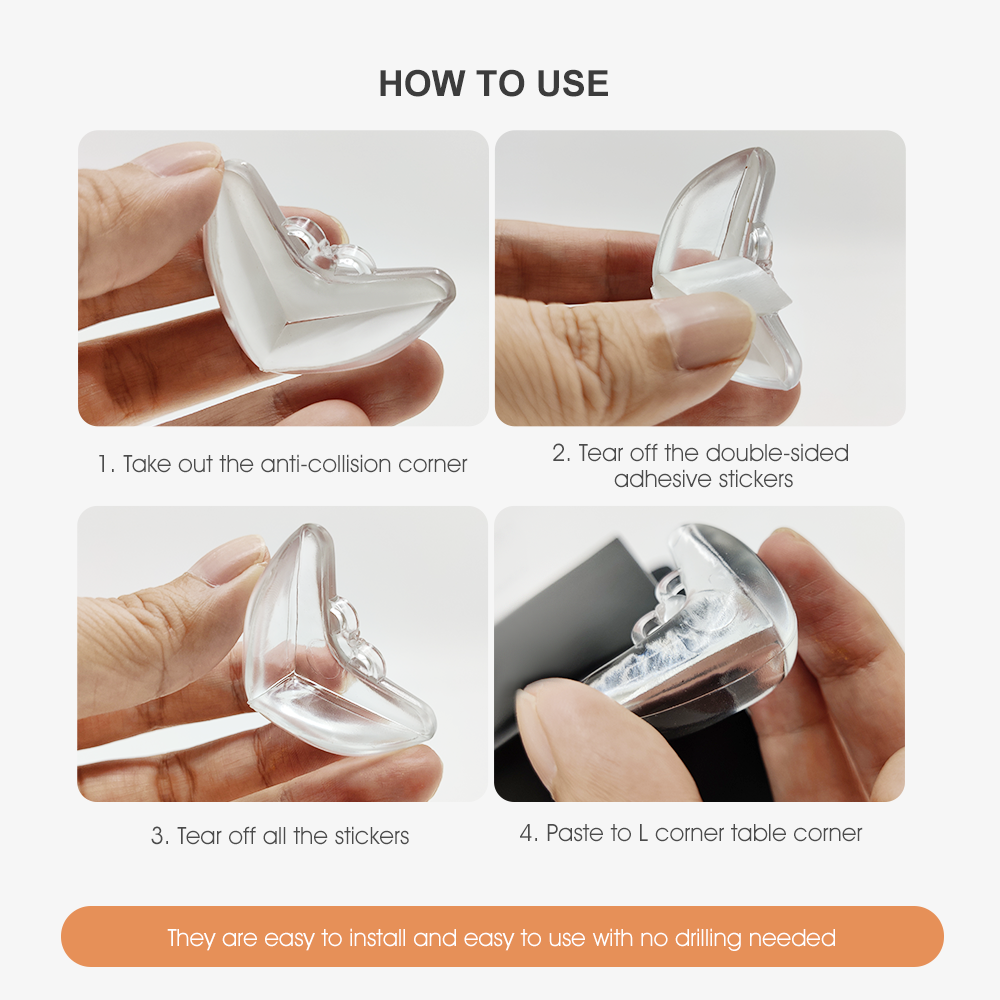 HOW TO USE

1. Take out the anti-collision corner

2. Tear off the double-sided adhesive stickers

3. Tear off all the stickers

4. Paste to L corner table corner

They are easy to install and easy to use with no drilling needed