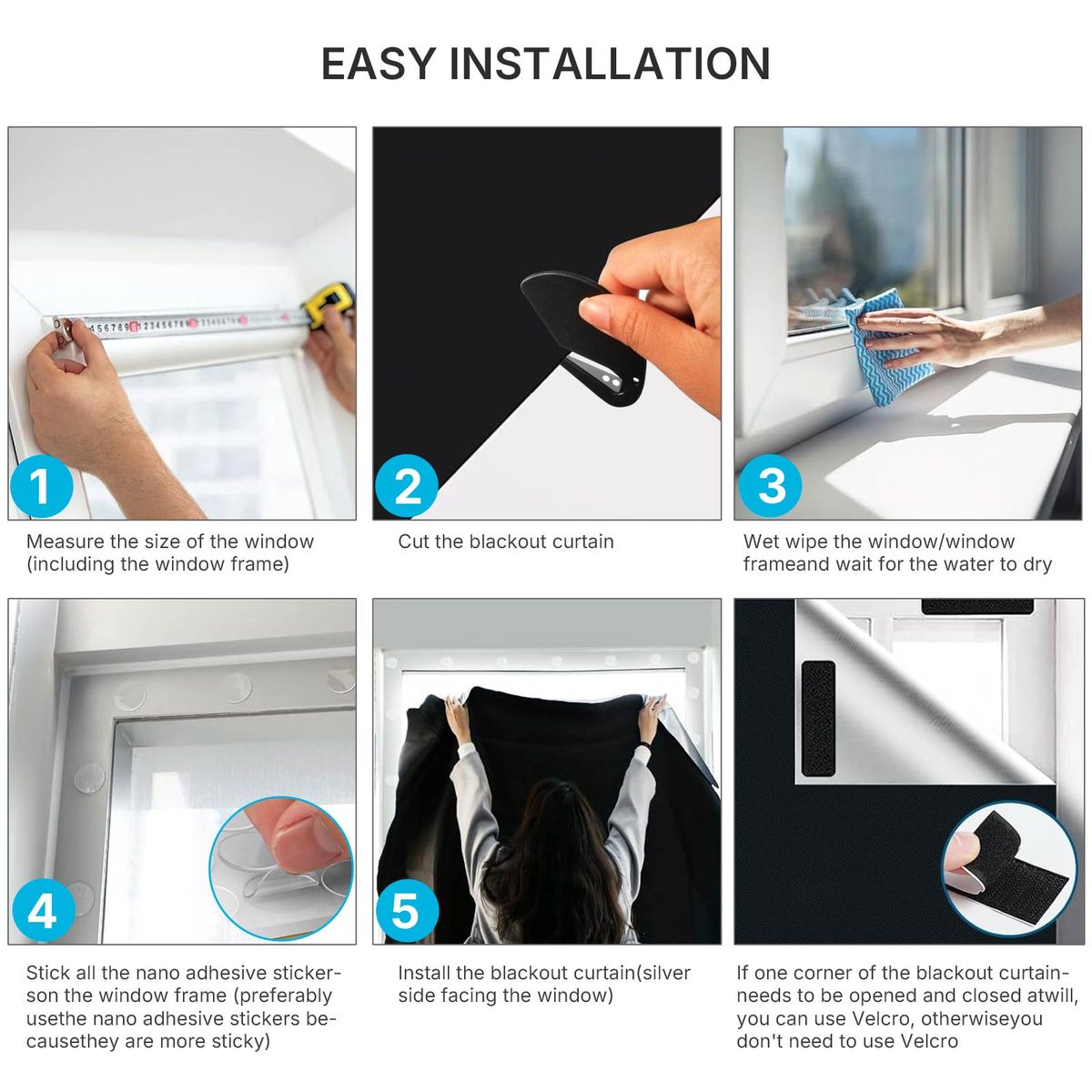 EASY INSTALLATION

1

Measure the size of the window (including the window frame)

2

Cut the blackout curtain

3

Wet wipe the window/window frameand wait for the water to dry

4

Stick all the nano adhesive stickerson the window frame (preferably usethe nano adhesive stickers becausethey are more sticky)

5

Install the blackout curtain(silver side facing the window)

If one corner of the blackout curtainneeds to be opened and closed atwill, you can use Velcro, otherwiseyou don't need to use Velcro