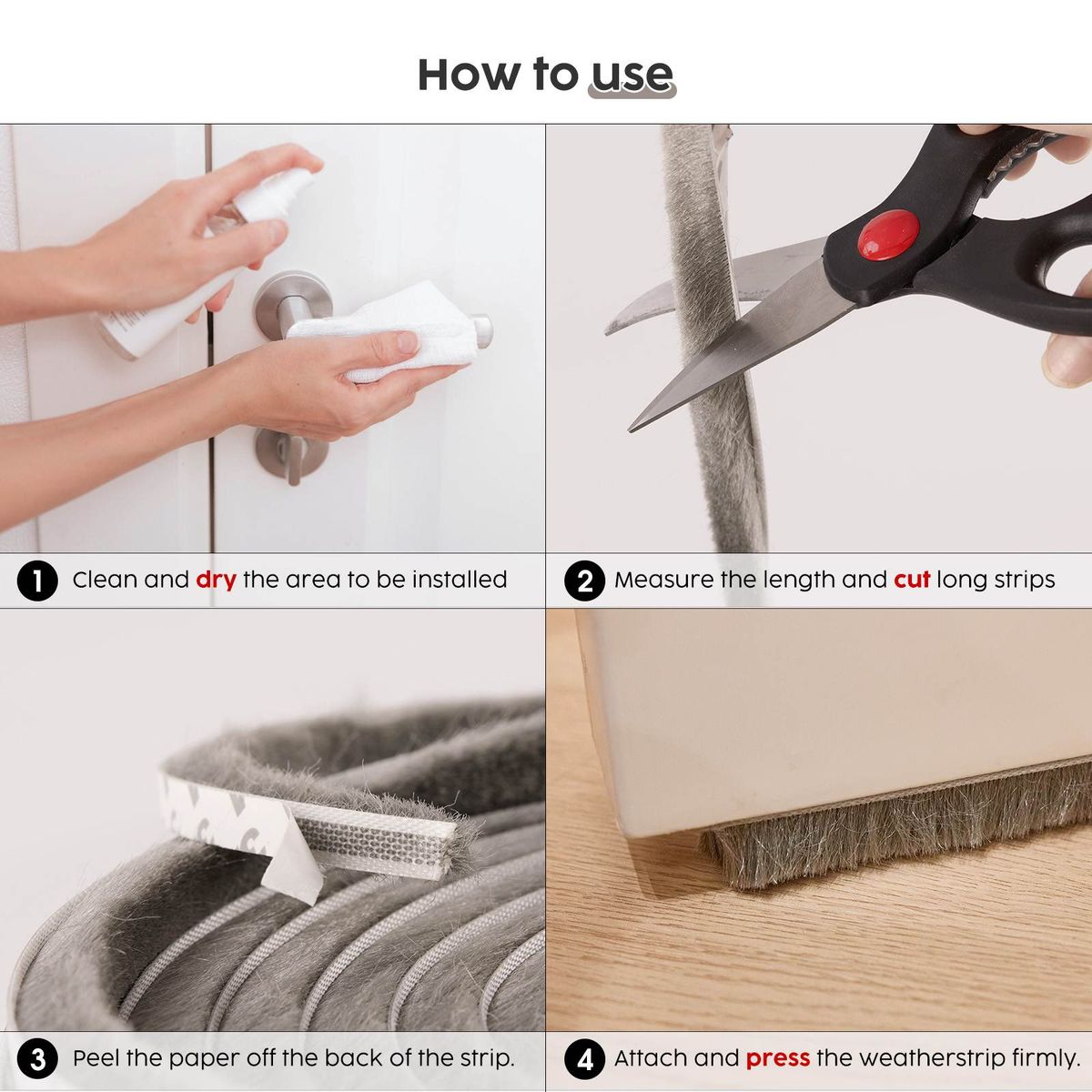 How to use

1 Clean and dry the area to be installed

2 Measure the length and cut long strips

3 Peel the paper off the back of the strip.

4 Attach and press the weatherstrip firmly.