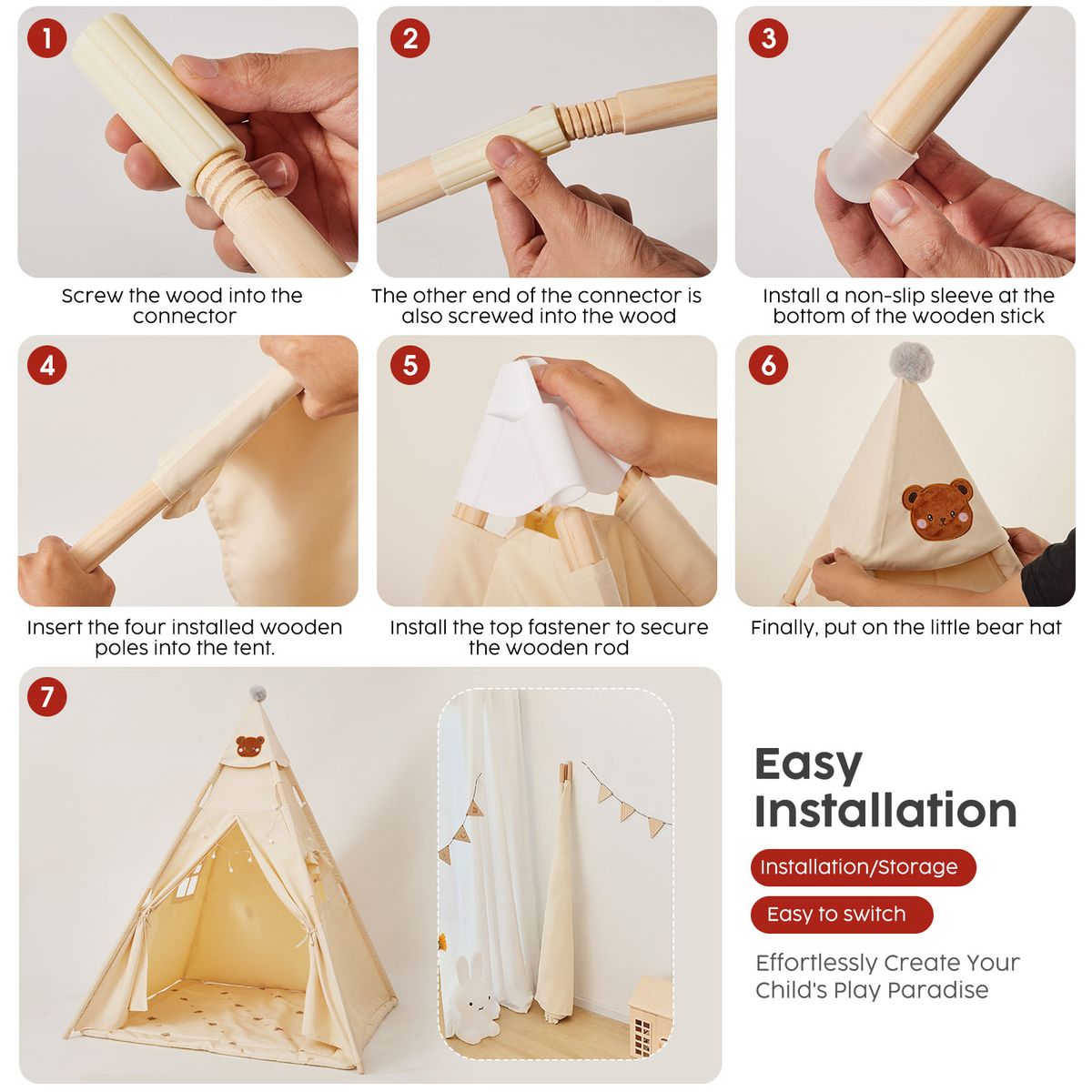 1

Screw the wood into the connector

2

The other end of the connector is also screwed into the wood

3

Install a non-slip sleeve at the bottom of the wooden stick

4

Insert the four installed wooden poles into the tent.

5

Install the top fastener to secure the wooden rod

6

Finally, put on the little bear hat

7

Easy Installation

Installation/Storage

Easy to switch

Effortlessly Create Your Child's Play Paradise