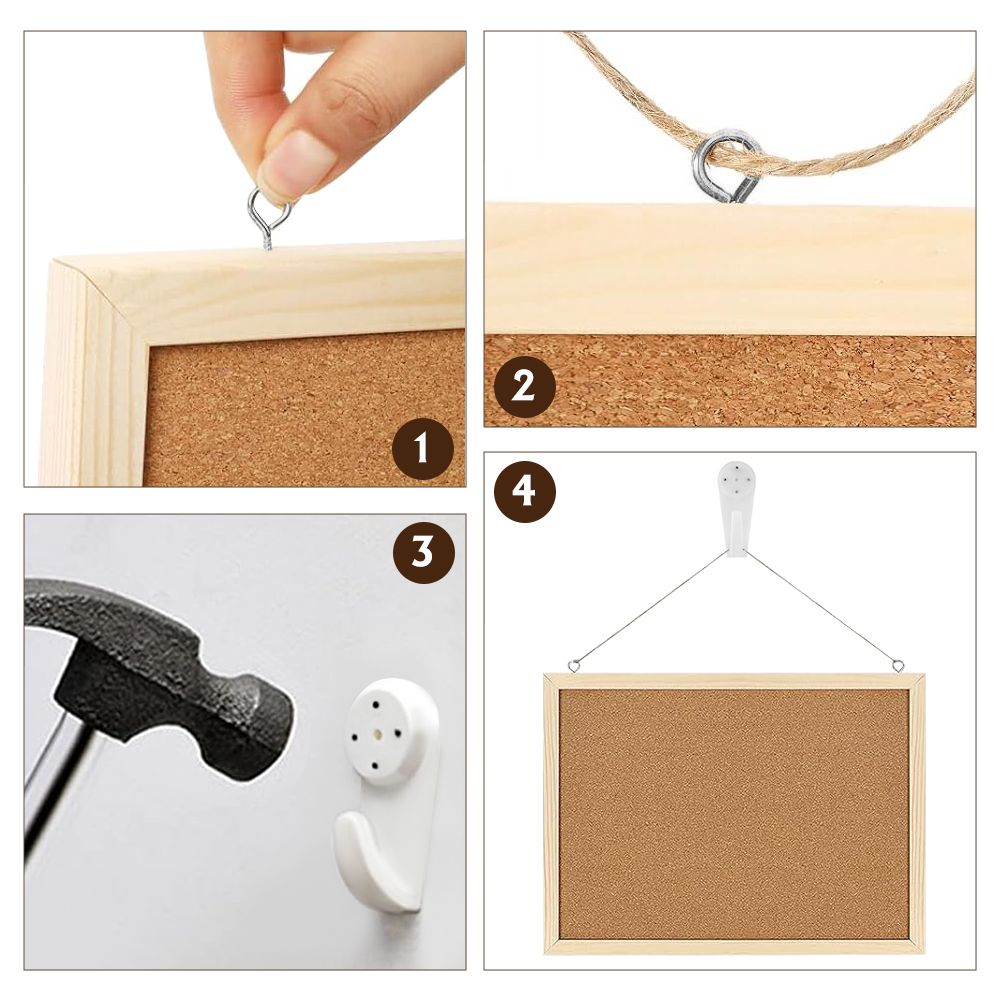 1

2

3

4