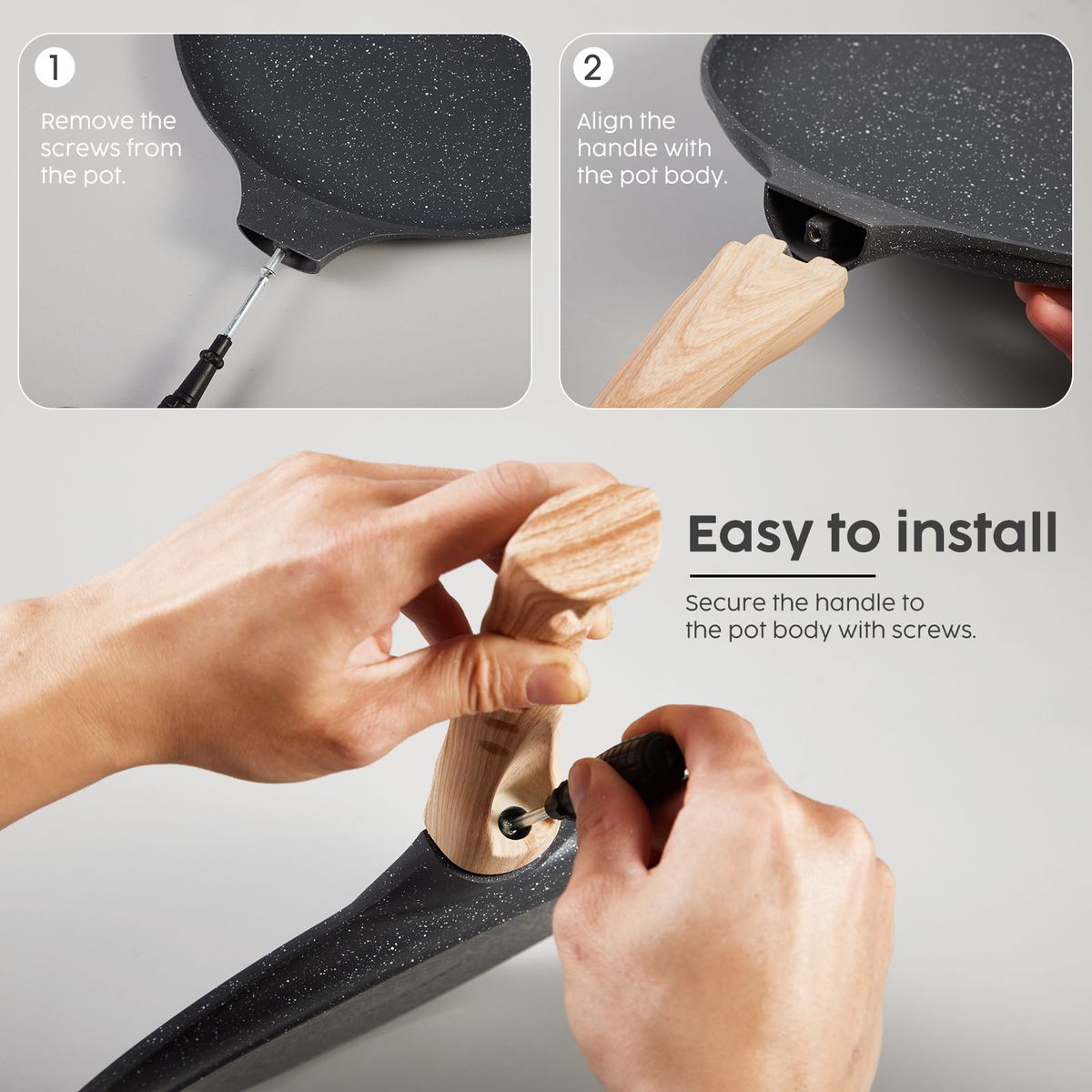 1
Remove the screws from the pot.

2
Align the handle with the pot body.

Easy to install

Secure the handle to the pot body with screws.