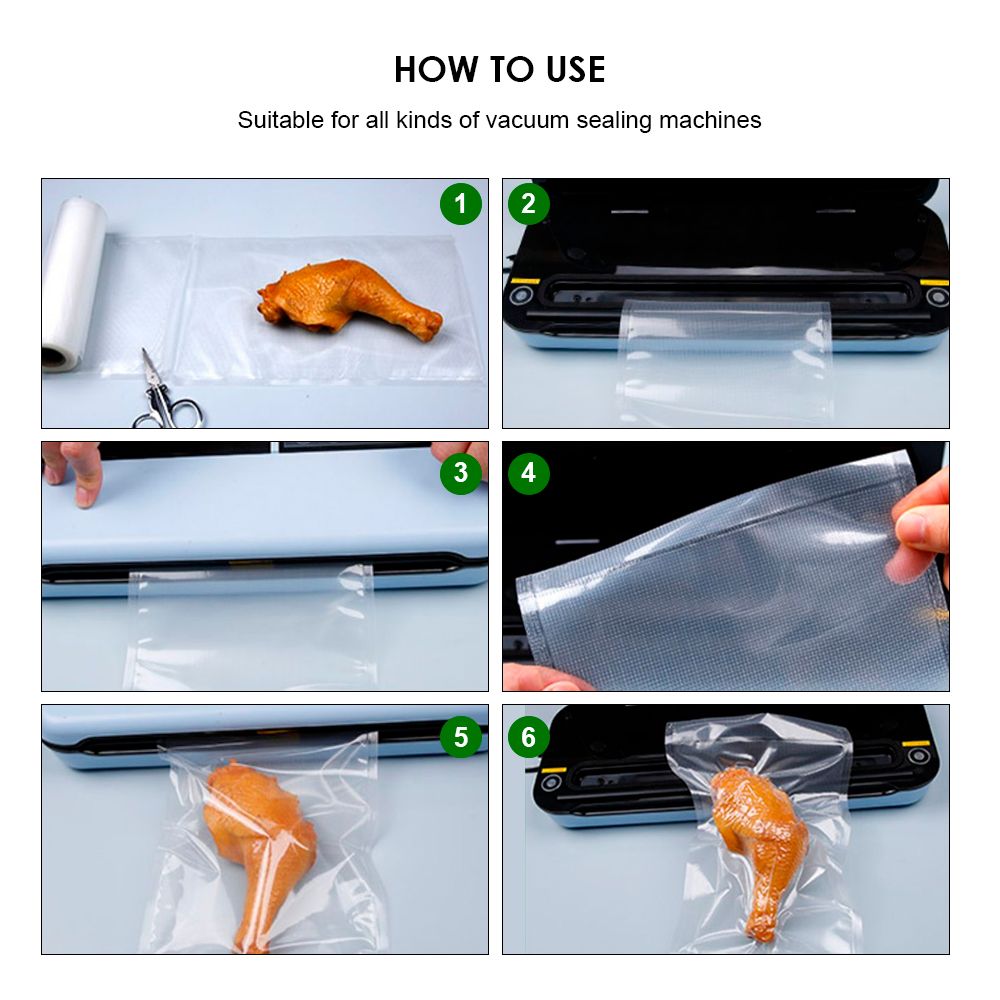 HOW TO USE

Suitable for all kinds of vacuum sealing machines

1

2

3

4

5

6