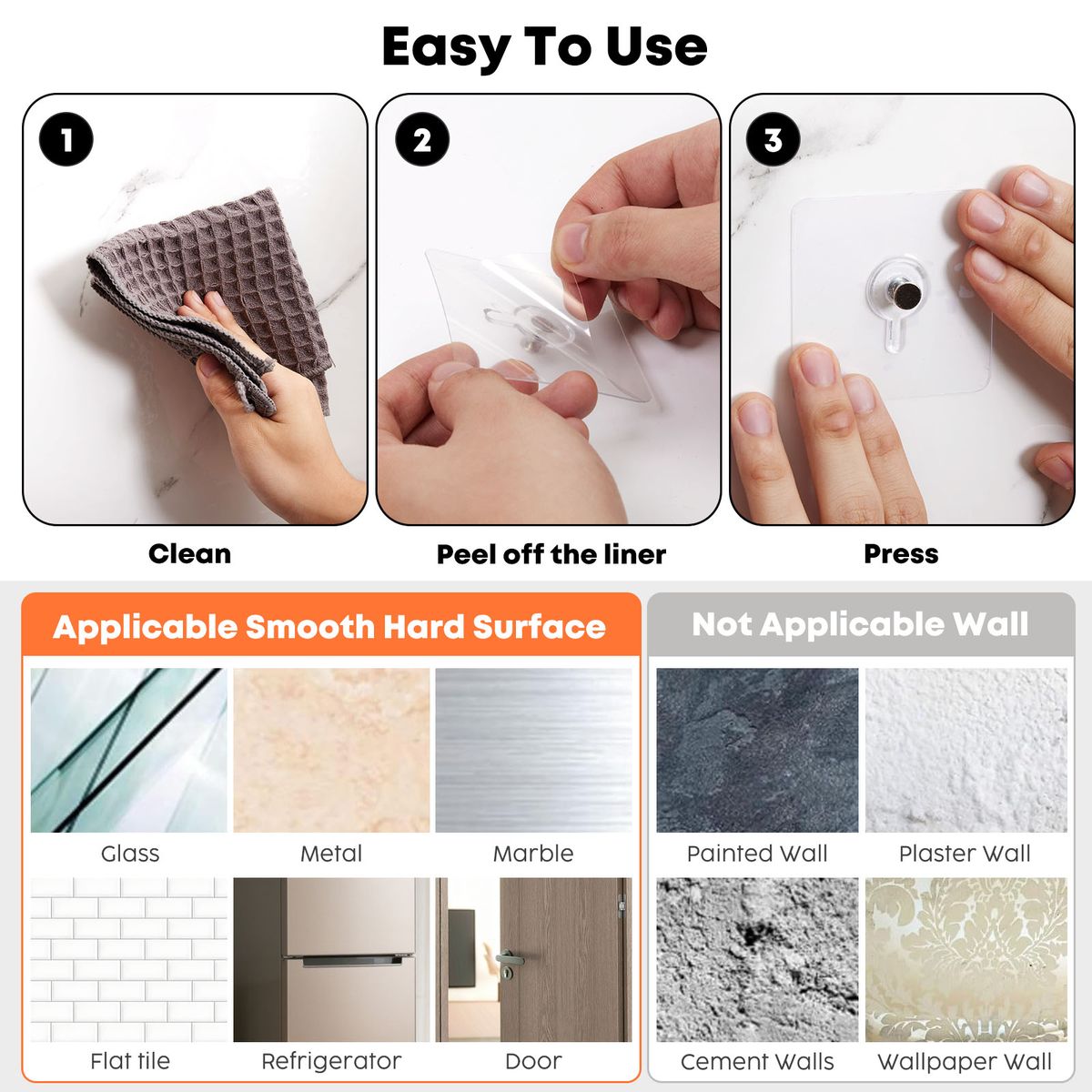 Easy To Use

1
Clean

2
Peel off the liner

3
Press

Applicable Smooth Hard Surface

Glass
Metal
Marble
Flat tile
Refrigerator
Door

Not Applicable Wall

Painted Wall
Plaster Wall
Cement Walls
Wallpaper Wall